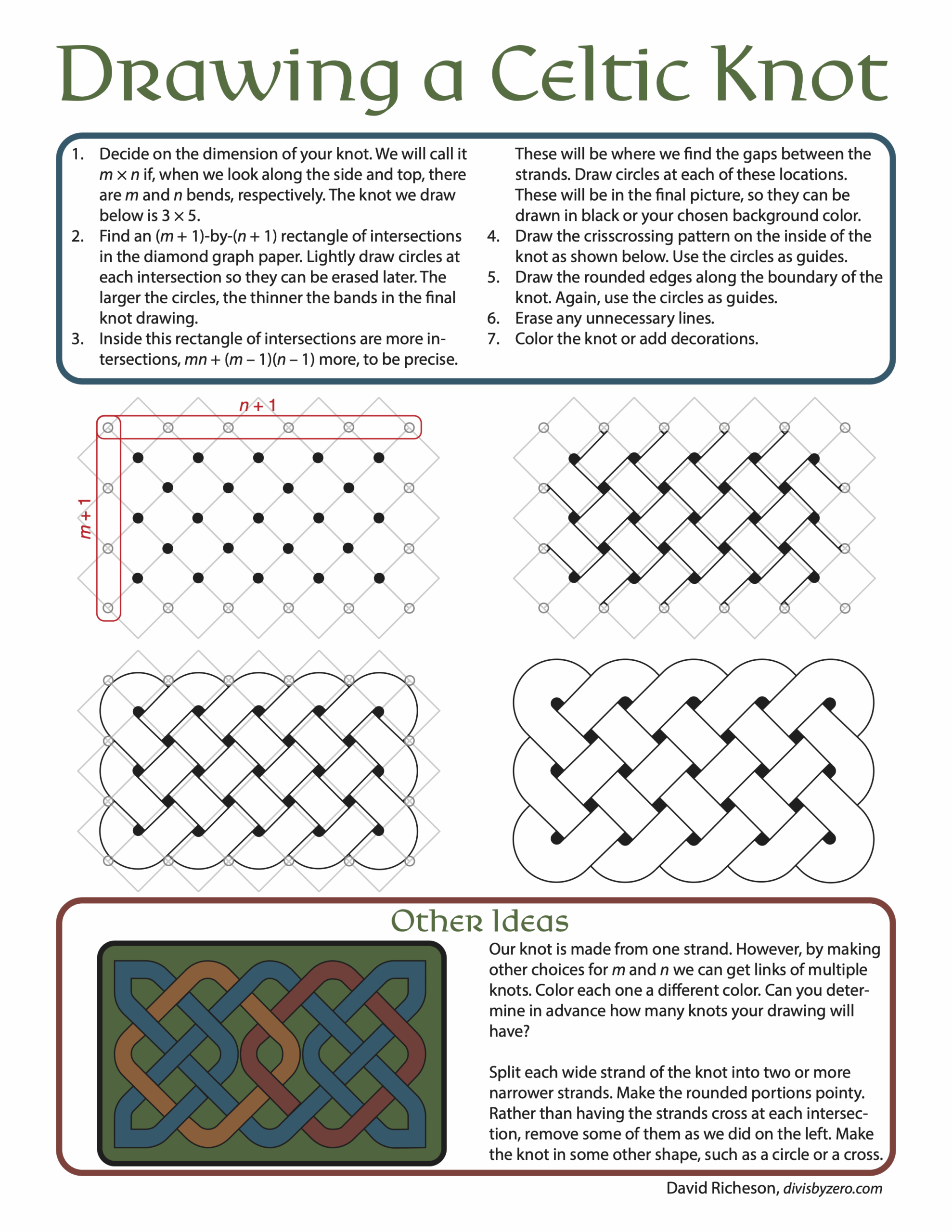 Drawing a Celtic Knot

1. Decide on the dimension of your knot. We will call it $m \times n$ if, when we look along the side and top, there are $m$ and $n$ bends, respectively. The knot we draw below is $3 \times 5$.
2. Find an $(m + 1)$-by-$(n + 1)$ rectangle of intersections in the diamond graph paper. Lightly draw circles at each intersection so they can be erased later. The larger the circles, the thinner the bands in the final knot drawing.
3. Inside this rectangle of intersections are more intersections, $mn + (m - 1)(n - 1)$ more, to be precise. These will be where we find the gaps between the strands. Draw circles at each of these locations. These will be in the final picture, so they can be drawn in black or your chosen background color.
4. Draw the crisscrossing pattern on the inside of the knot as shown below. Use the circles as guides.
5. Draw the rounded edges along the boundary of the knot. Again, use the circles as guides.
6. Erase any unnecessary lines.
7. Color the knot or add decorations.

$n + 1$

$m + 1$

Other Ideas

Our knot is made from one strand. However, by making other choices for $m$ and $n$ we can get links of multiple knots. Color each one a different color. Can you determine in advance how many knots your drawing will have?

Split each wide strand of the knot into two or more narrower strands. Make the rounded portions pointy. Rather than having the strands cross at each intersection, remove some of them as we did on the left. Make the knot in some other shape, such as a circle or a cross.

David Richeson, divisbyzero.com