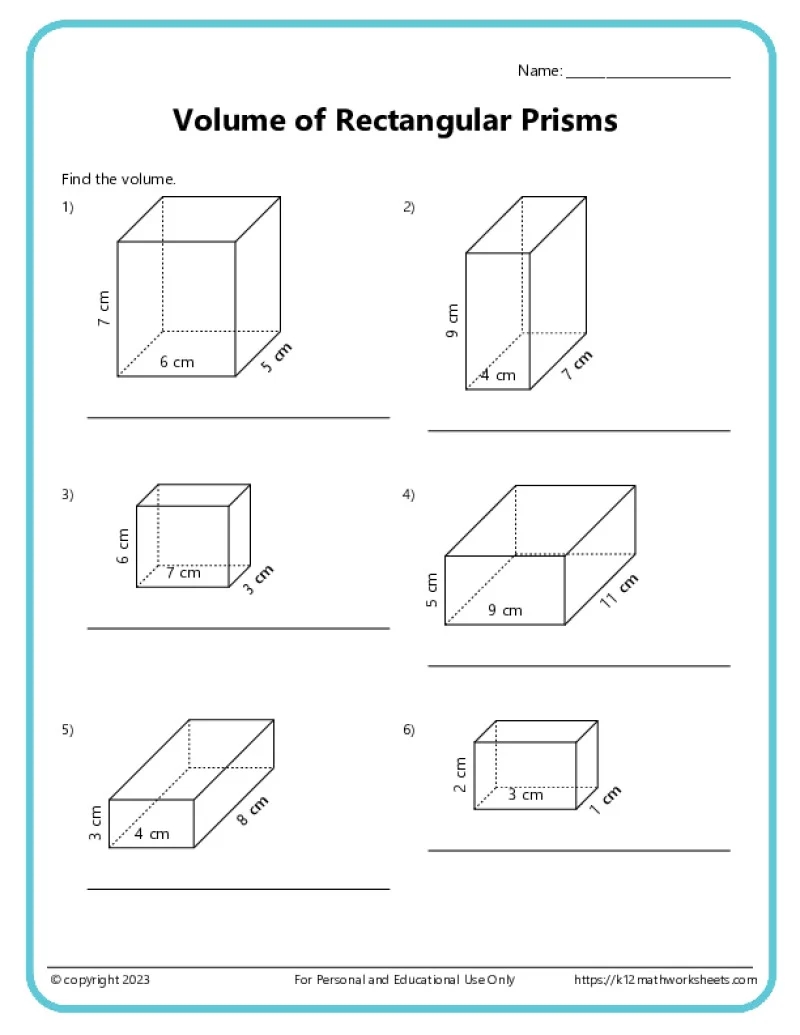 Name: ____________________

Volume of Rectangular Prisms

Find the volume.

1)
7 cm
6 cm
5 cm

2)
9 cm
4 cm
7 cm

3)
6 cm
7 cm
3 cm

4)
5 cm
9 cm
11 cm

5)
3 cm
4 cm
8 cm

6)
2 cm
3 cm
1 cm

© copyright 2023
For Personal and Educational Use Only
https://k12mathworksheets.com