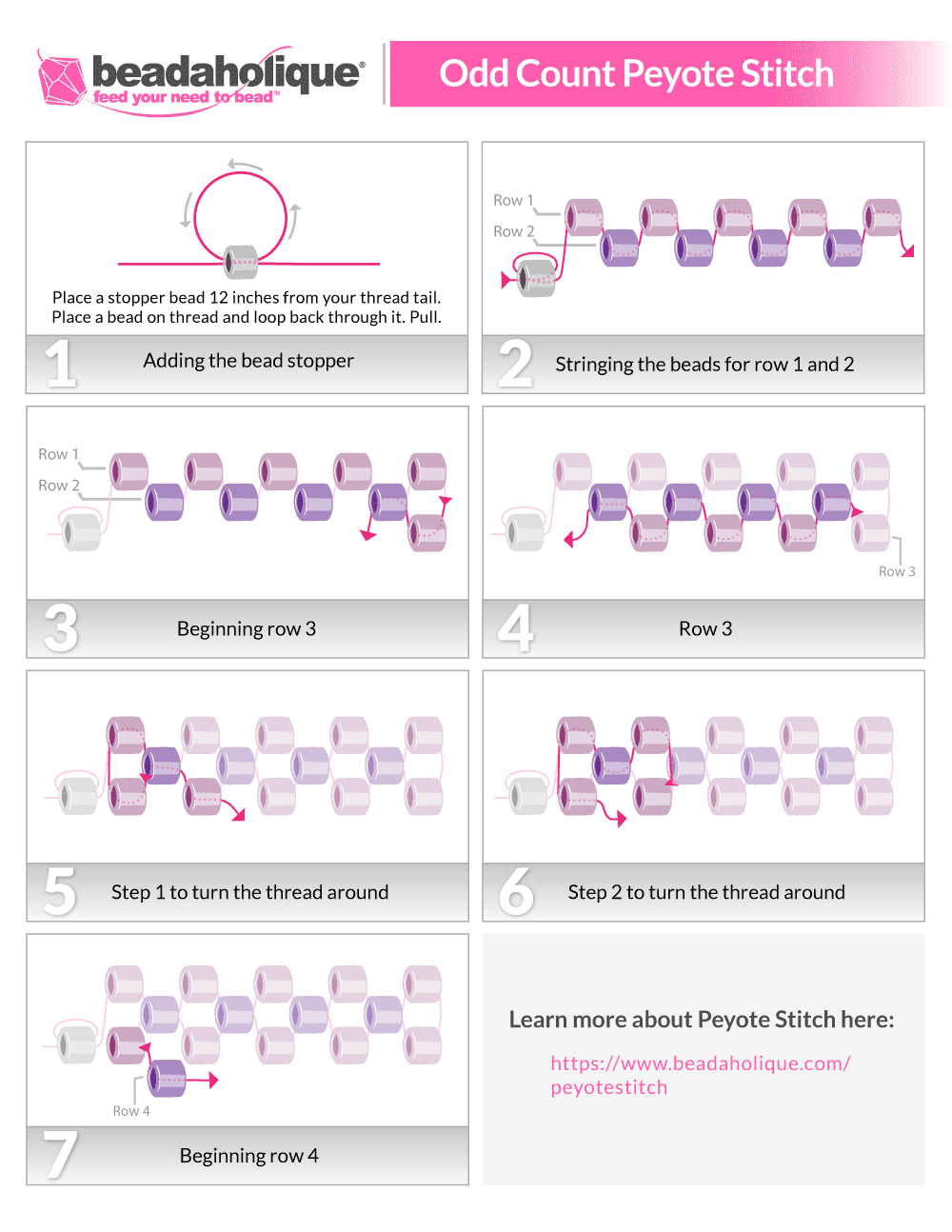 beadaholique®
feed your need to bead™

Odd Count Peyote Stitch

Place a stopper bead 12 inches from your thread tail. Place a bead on thread and loop back through it. Pull.

1 Adding the bead stopper

Row 1
Row 2

2 Stringing the beads for row 1 and 2

Row 1
Row 2

3 Beginning row 3

Row 3

4 Row 3

5 Step 1 to turn the thread around

6 Step 2 to turn the thread around

Row 4

7 Beginning row 4

Learn more about Peyote Stitch here:

https://www.beadaholique.com/peyotestitch